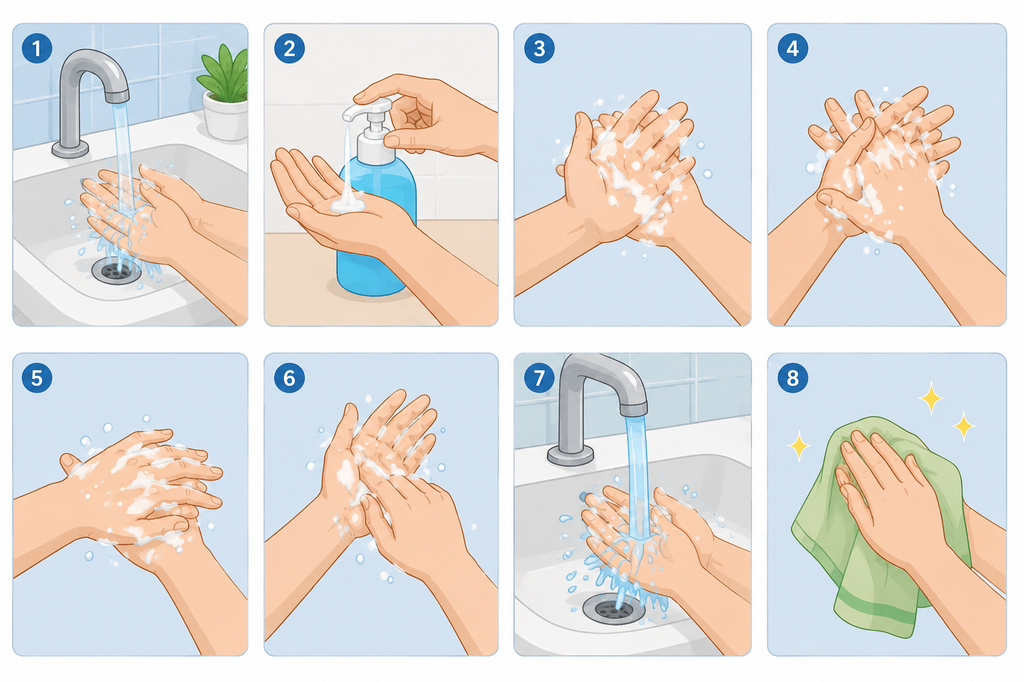 1

2

3

4

5

6

7

8