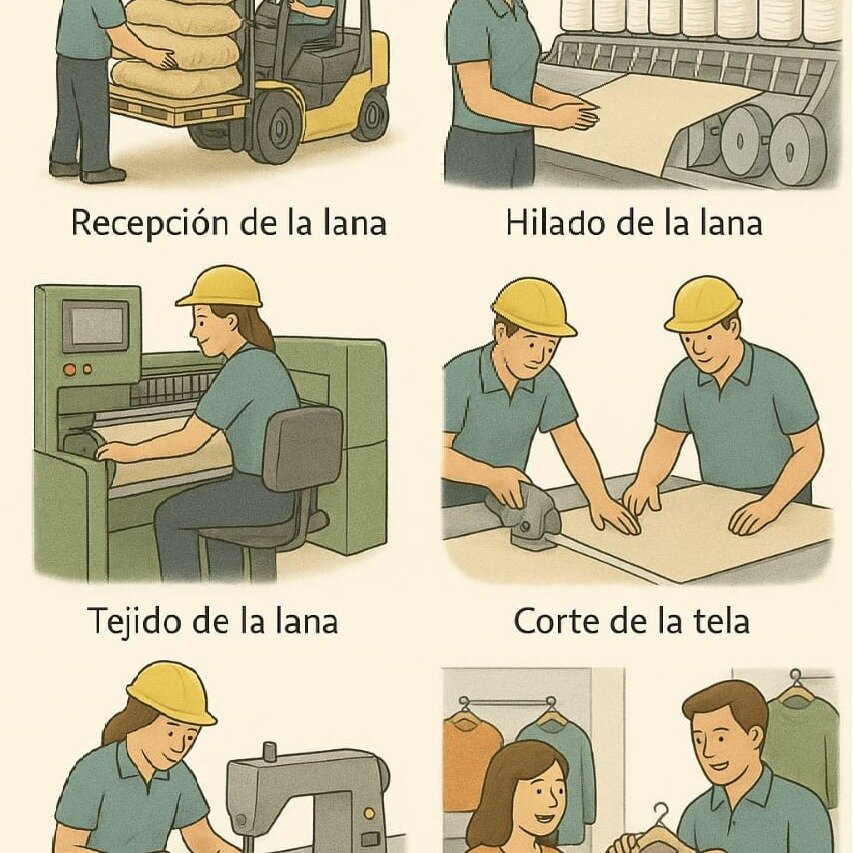 Recepción de la lana

Hilado de la lana

Tejido de la lana

Corte de la tela