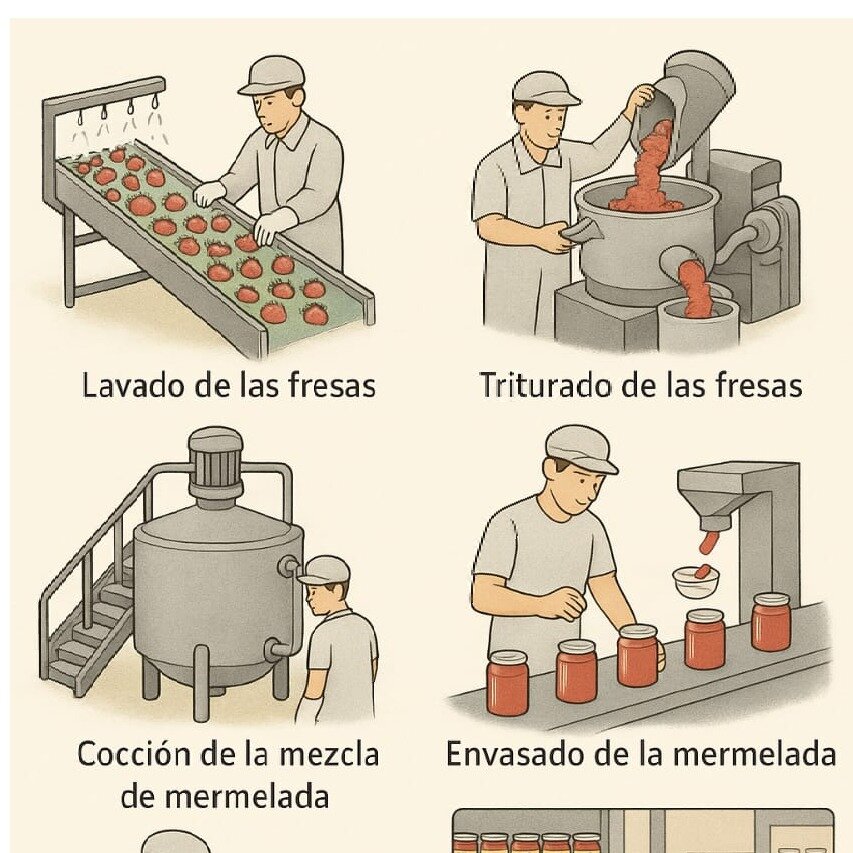 Lavado de las fresas

Triturado de las fresas

Cocción de la mezcla de mermelada

Envasado de la mermelada