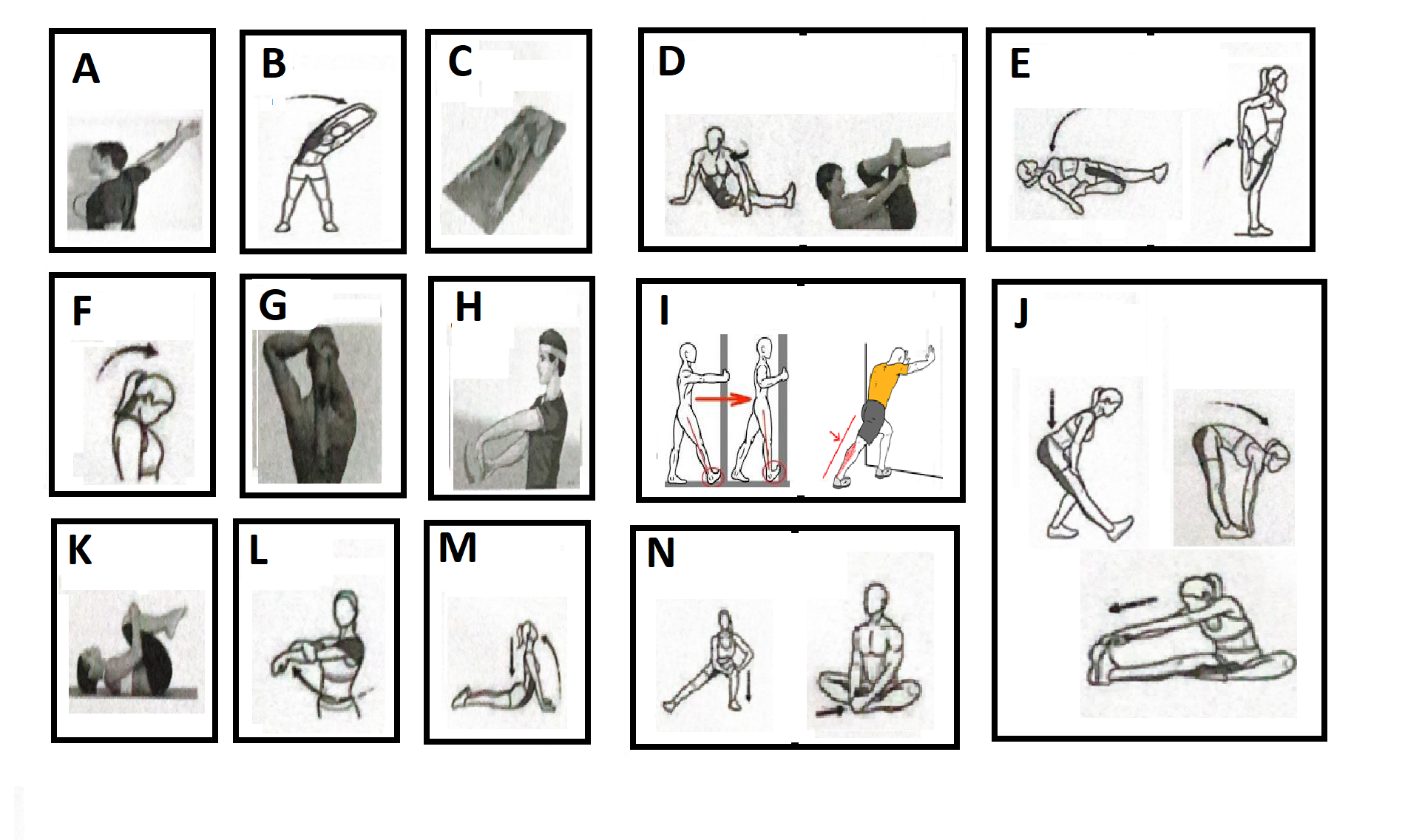 A

B

C

D

E

F

G

H

I

J

K

L

M

N