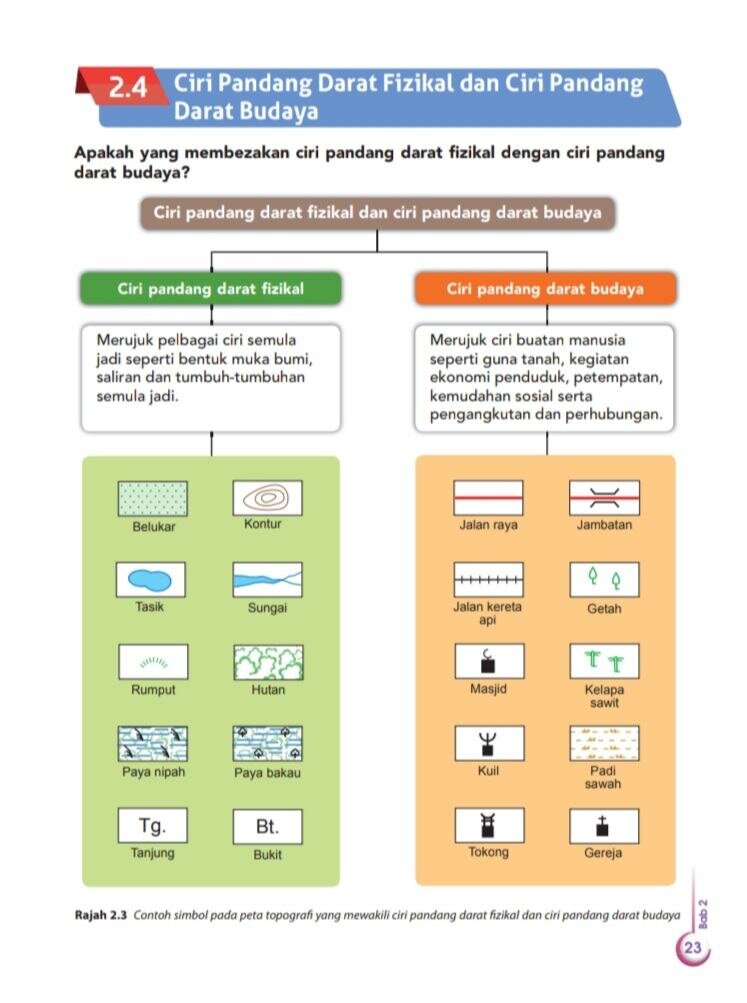 2.4 Ciri Pandang Darat Fizikal dan Ciri Pandang Darat Budaya

Apakah yang membezakan ciri pandang darat fizikal dengan ciri pandang darat budaya?

Ciri pandang darat fizikal dan ciri pandang darat budaya

Ciri pandang darat fizikal

Merujuk pelbagai ciri semula jadi seperti bentuk muka bumi, saliran dan tumbuh-tumbuhan semula jadi.

Belukar

Kontur

Tasik

Sungai

Rumput

Hutan

Paya nipah

Paya bakau

Tg.

Tanjung

Bt.

Bukit

Ciri pandang darat budaya

Merujuk ciri buatan manusia seperti guna tanah, kegiatan ekonomi penduduk, petempatan, kemudahan sosial serta pengangkutan dan perhubungan.

Jalan raya

Jambatan

Jalan kereta api

Getah

Masjid

Kelapa sawit

Kuil

Padi sawah

Tokong

Gereja

Rajah 2.3 Contoh simbol pada peta topografi yang mewakili ciri pandang darat fizikal dan ciri pandang darat budaya

Bab 2

23