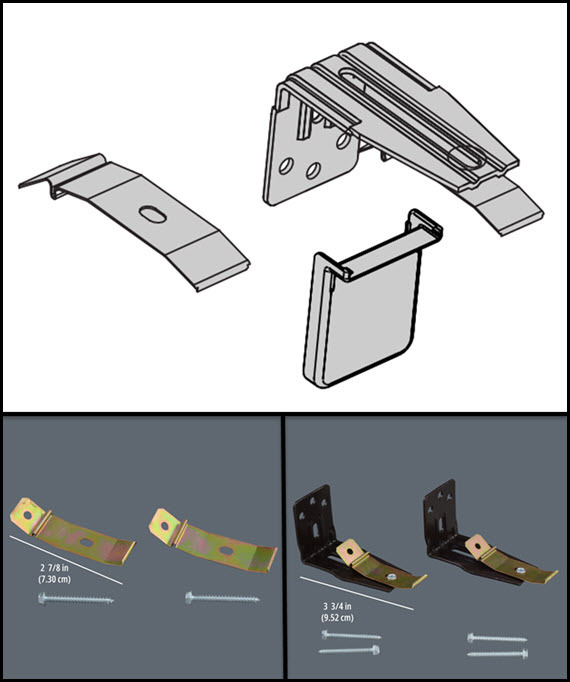 2 7/8 in
(7.30 cm)

3 3/4 in
(9.52 cm)