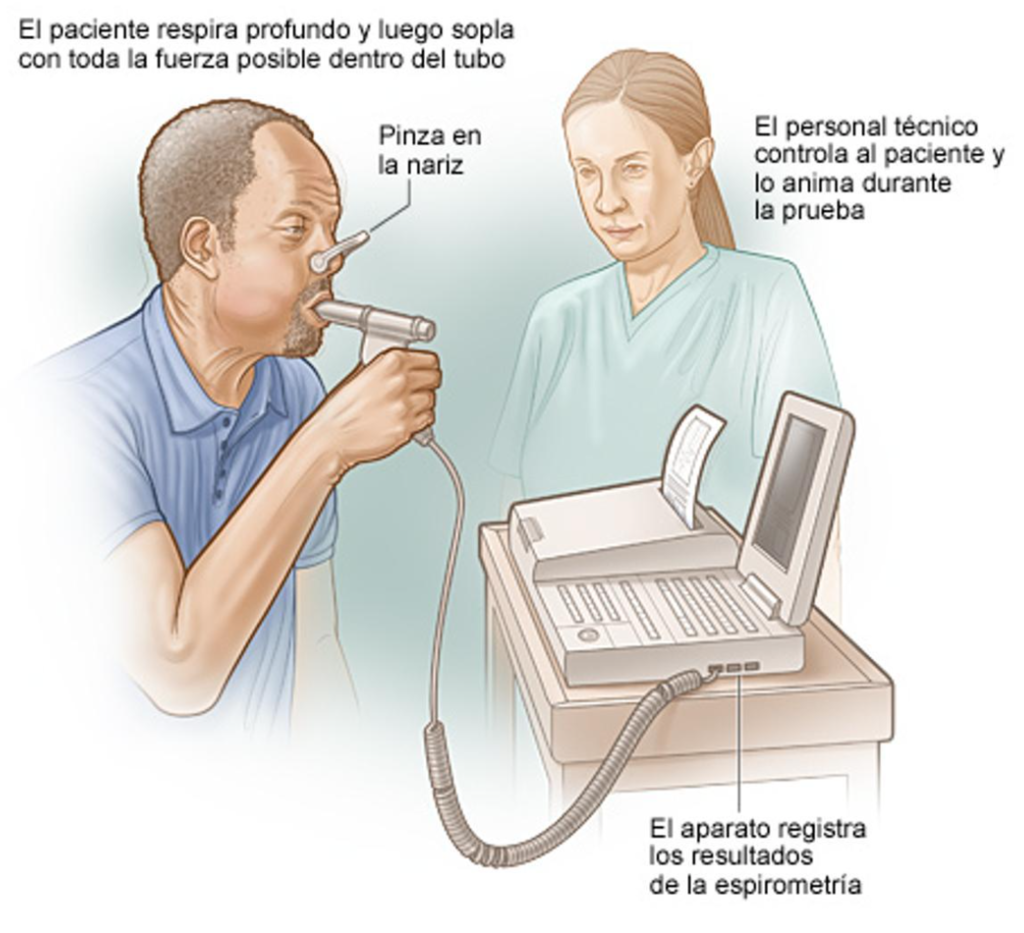 El paciente respira profundo y luego sopla con toda la fuerza posible dentro del tubo

Pinza en la nariz

El personal técnico controla al paciente y lo anima durante la prueba

El aparato registra los resultados de la espirometría