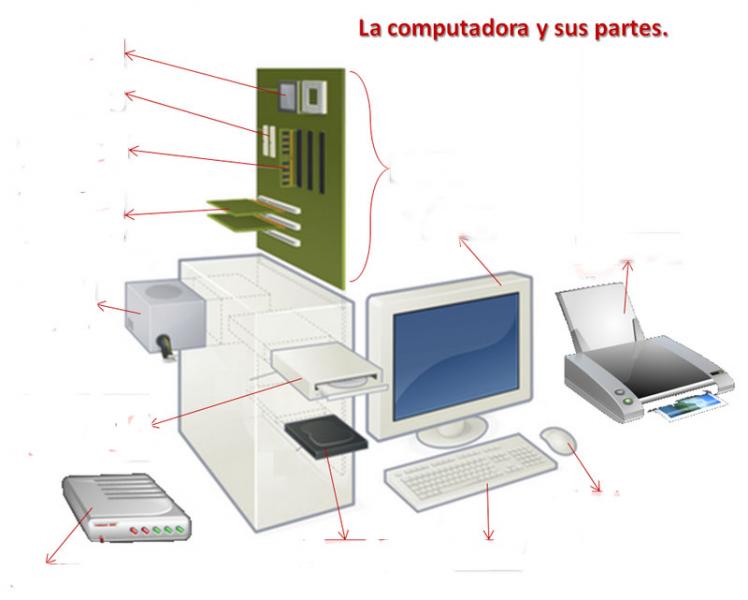 La computadora y sus partes.