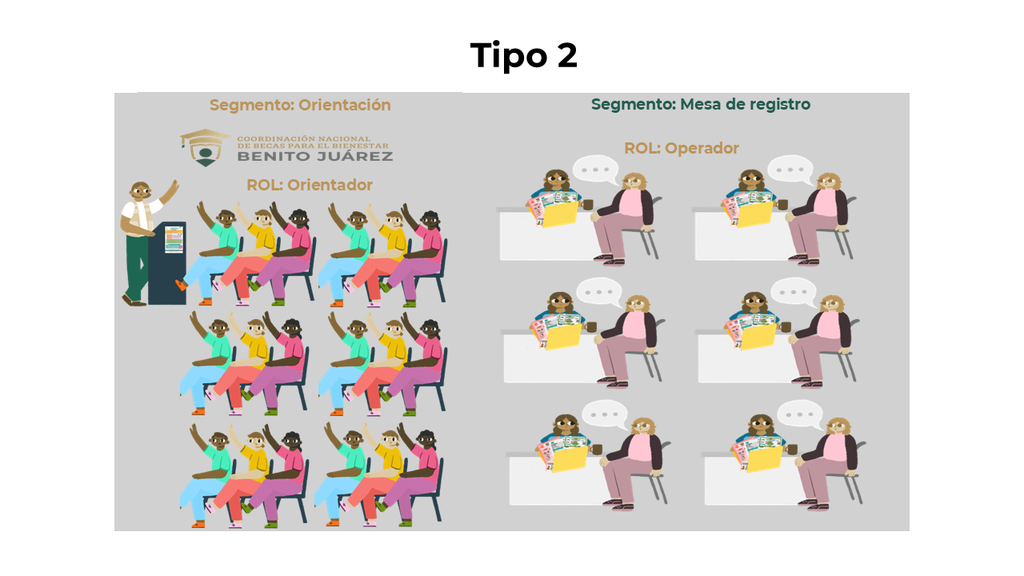 Tipo 2

Segmento: Orientación

COORDINACIÓN NACIONAL DE BECAS PARA EL BIENESTAR BENITO JUÁREZ

ROL: Orientador

Segmento: Mesa de registro

ROL: Operador