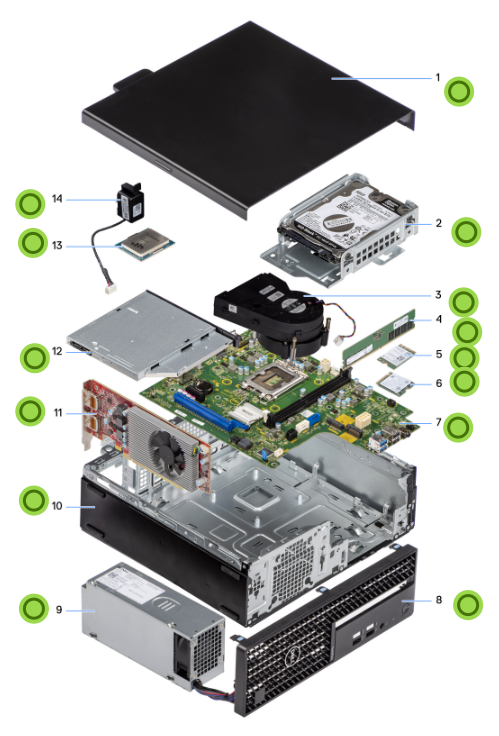 1
14
2
13
3
4
12
5
6
11
7
10
9
8