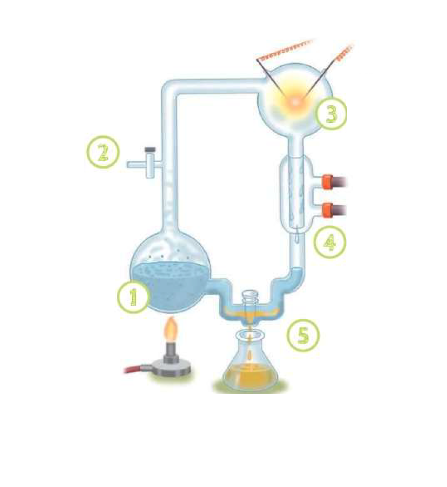 3
2
4
1
5