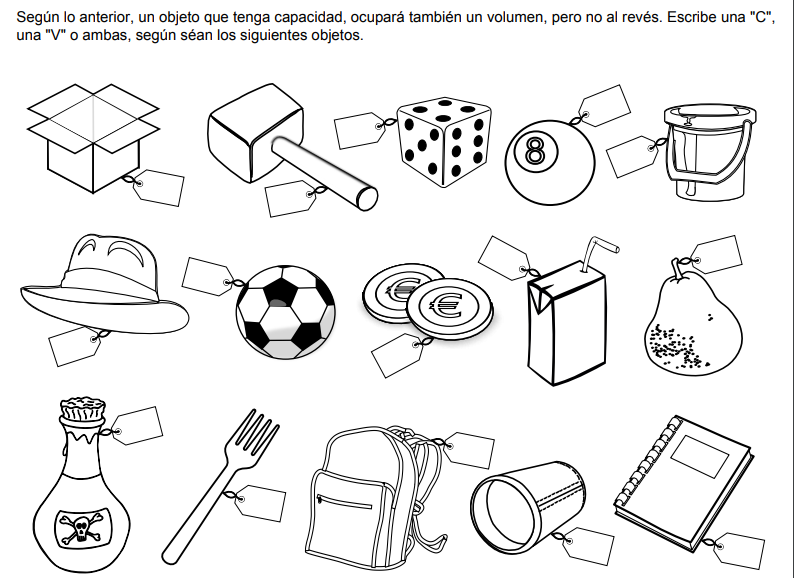 Según lo anterior, un objeto que tenga capacidad, ocupará también un volumen, pero no al revés. Escribe una "C", una "V" o ambas, según séan los siguientes objetos.

8

€

€