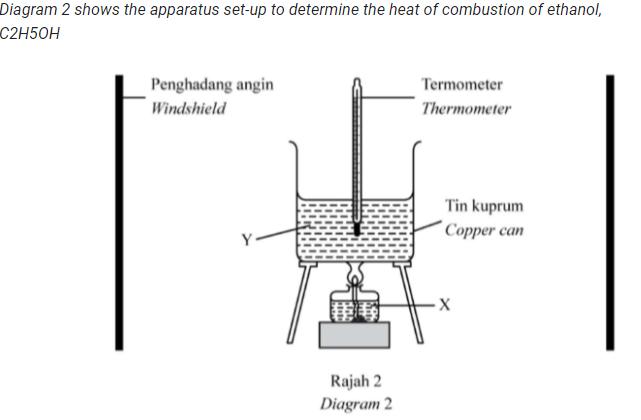 Diagram 2 shows the apparatus set-up to determine the heat of combustion of ethanol, C2H5OH

Penghadang angin
Windshield

Termometer
Thermometer

Tin kuprum
Copper can

Y

X

Rajah 2
Diagram 2