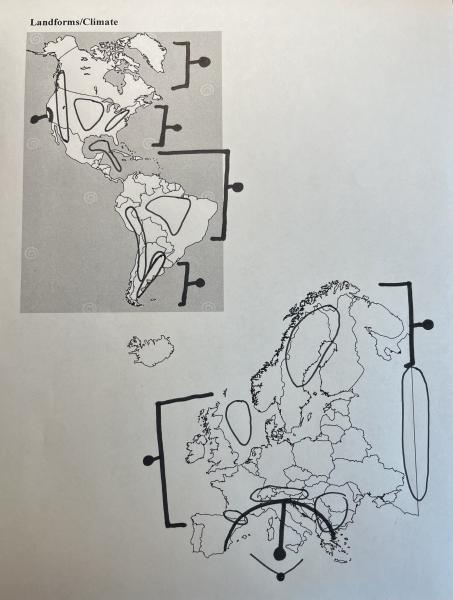 Landforms/Climate