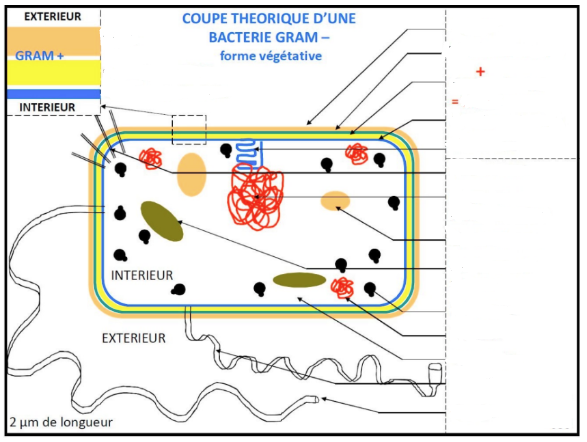 EXTERIEUR

GRAM +

INTERIEUR

COUPE THEORIQUE D'UNE BACTERIE GRAM –
forme végétative

+

=

INTERIEUR

EXTERIEUR

2 µm de longueur