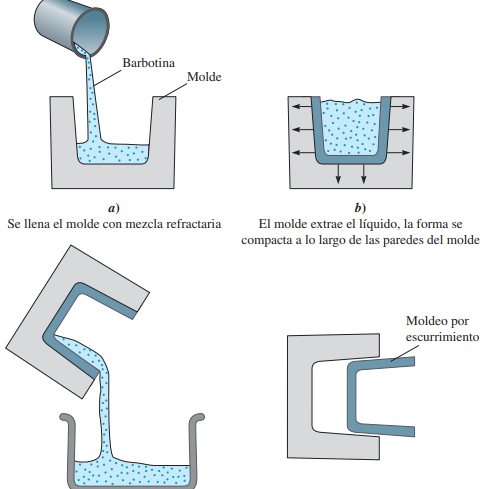 Barbotina

Molde

a)
Se llena el molde con mezcla refractaria

b)
El molde extrae el líquido, la forma se compacta a lo largo de las paredes del molde

Moldeo por escurrimiento