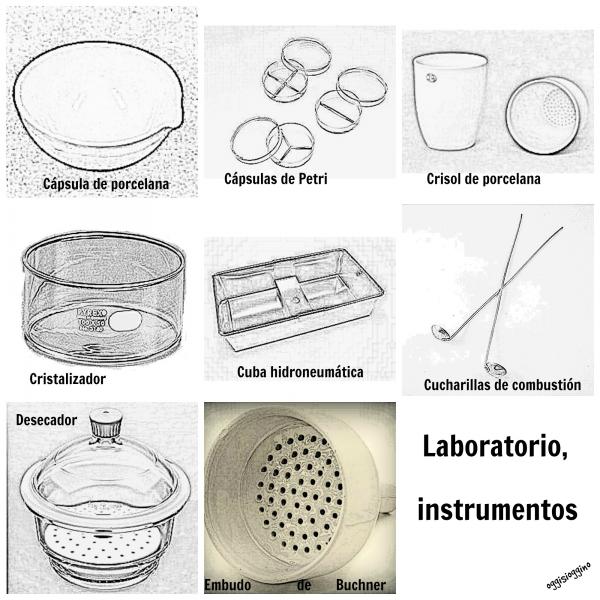 Cápsula de porcelana

Cápsulas de Petri

Crisol de porcelana

PYREX

Cristalizador

Cuba hidroneumática

Cucharillas de combustión

Desecador

Embudo de Buchner

Laboratorio,

instrumentos

oggisioggino