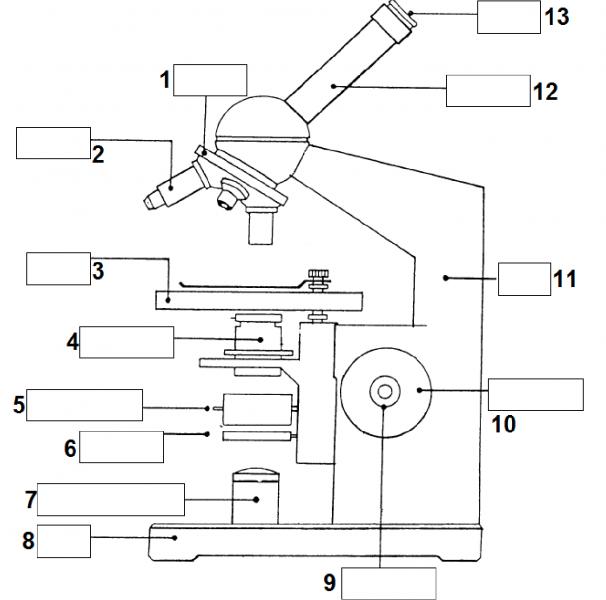 13
1
12
2
3
11
4
5
10
6
7
8
9