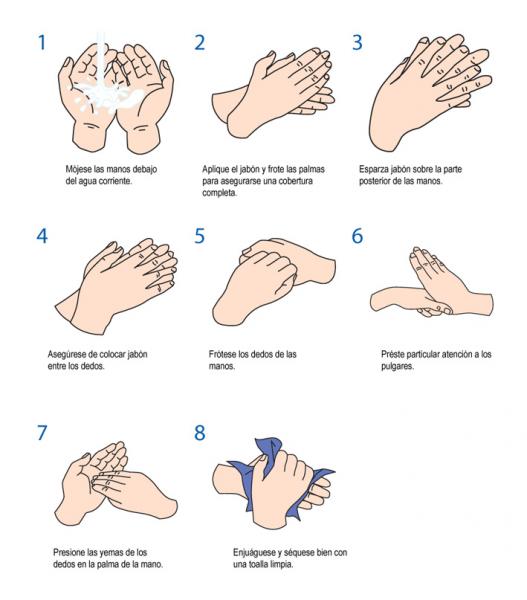 1

Mójese las manos debajo del agua corriente.

2

Aplique el jabón y frote las palmas para asegurarse una cobertura completa.

3

Esparza jabón sobre la parte posterior de las manos.

4

Asegúrese de colocar jabón entre los dedos.

5

Frótese los dedos de las manos.

6

Préste particular atención a los pulgares.

7

Presione las yemas de los dedos en la palma de la mano.

8

Enjuáguese y séquese bien con una toalla limpia.