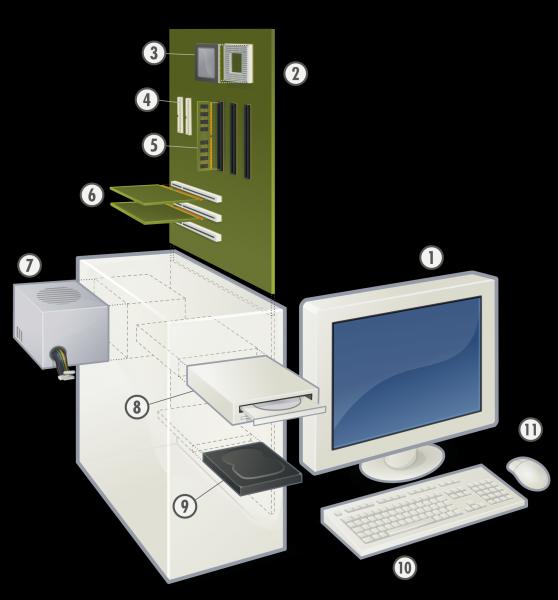 3
2
4
5
6
7
1
8
11
9
10