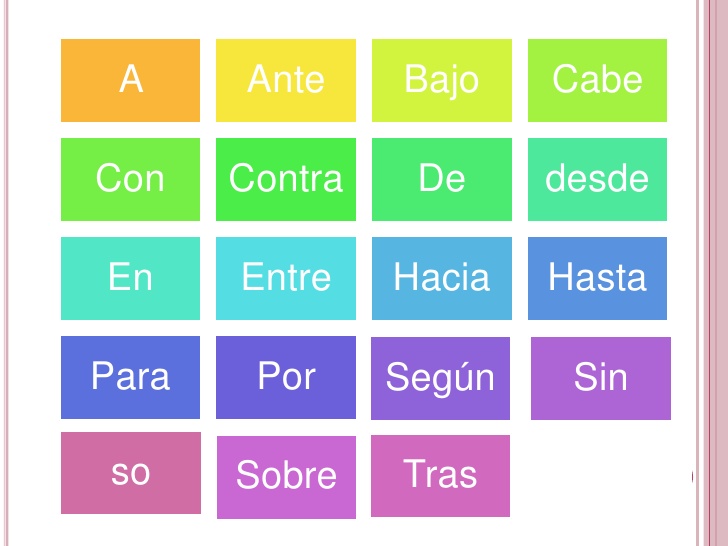 A

Ante

Bajo

Cabe

Con

Contra

De

desde

En

Entre

Hacia

Hasta

Para

Por

Según

Sin

so

Sobre

Tras